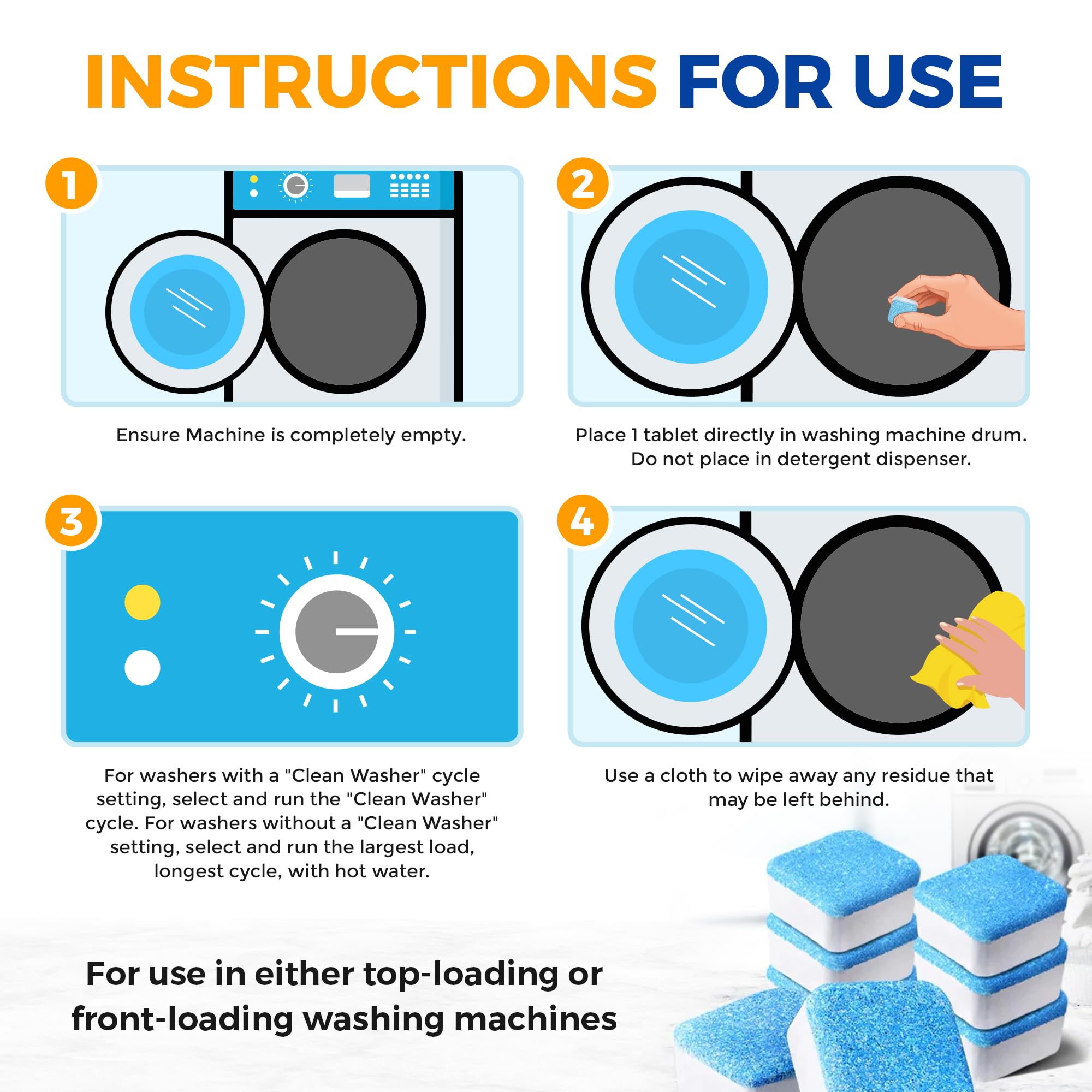 INSTRUCTIONS FOR USE

1

Ensure Machine is completely empty.

2

Place 1 tablet directly in washing machine drum. Do not place in detergent dispenser.

3

For washers with a "Clean Washer" cycle setting, select and run the "Clean Washer" cycle. For washers without a "Clean Washer" setting, select and run the largest load, longest cycle, with hot water.

4

Use a cloth to wipe away any residue that may be left behind.

For use in either top-loading or front-loading washing machines